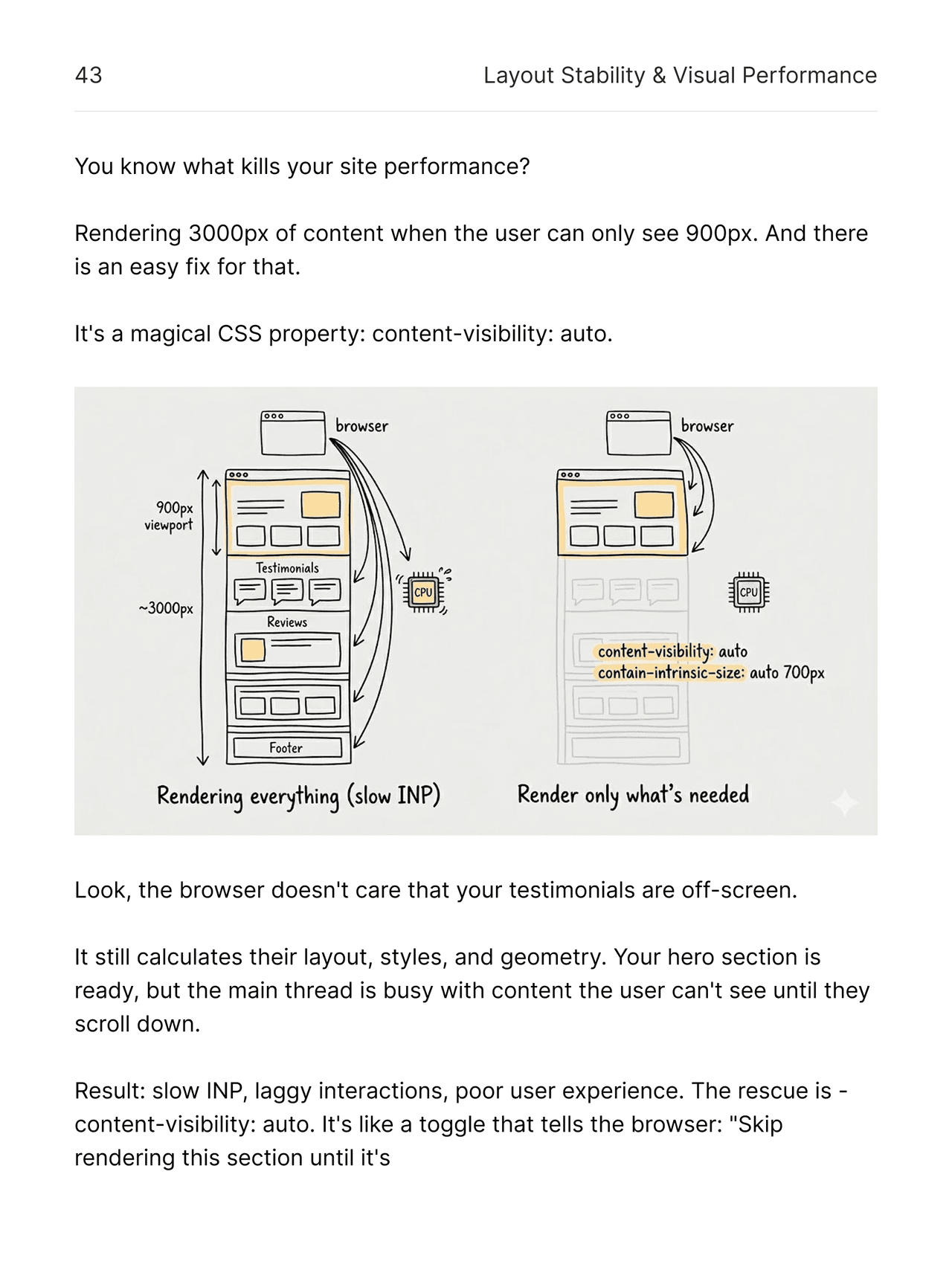 43 Layout Stability & Visual Performance

You know what kills your site performance?

Rendering 3000px of content when the user can only see 900px. And there is an easy fix for that.

It's a magical CSS property: content-visibility: auto.

browser

900px viewport

~3000px

Testimonials

CPU

Reviews

Footer

Rendering everything (slow INP)

browser

CPU

content-visibility: auto
contain-intrinsic-size: auto 700px

Render only what's needed

Look, the browser doesn't care that your testimonials are off-screen.

It still calculates their layout, styles, and geometry. Your hero section is ready, but the main thread is busy with content the user can't see until they scroll down.

Result: slow INP, laggy interactions, poor user experience. The rescue is - content-visibility: auto. It's like a toggle that tells the browser: "Skip rendering this section until it's