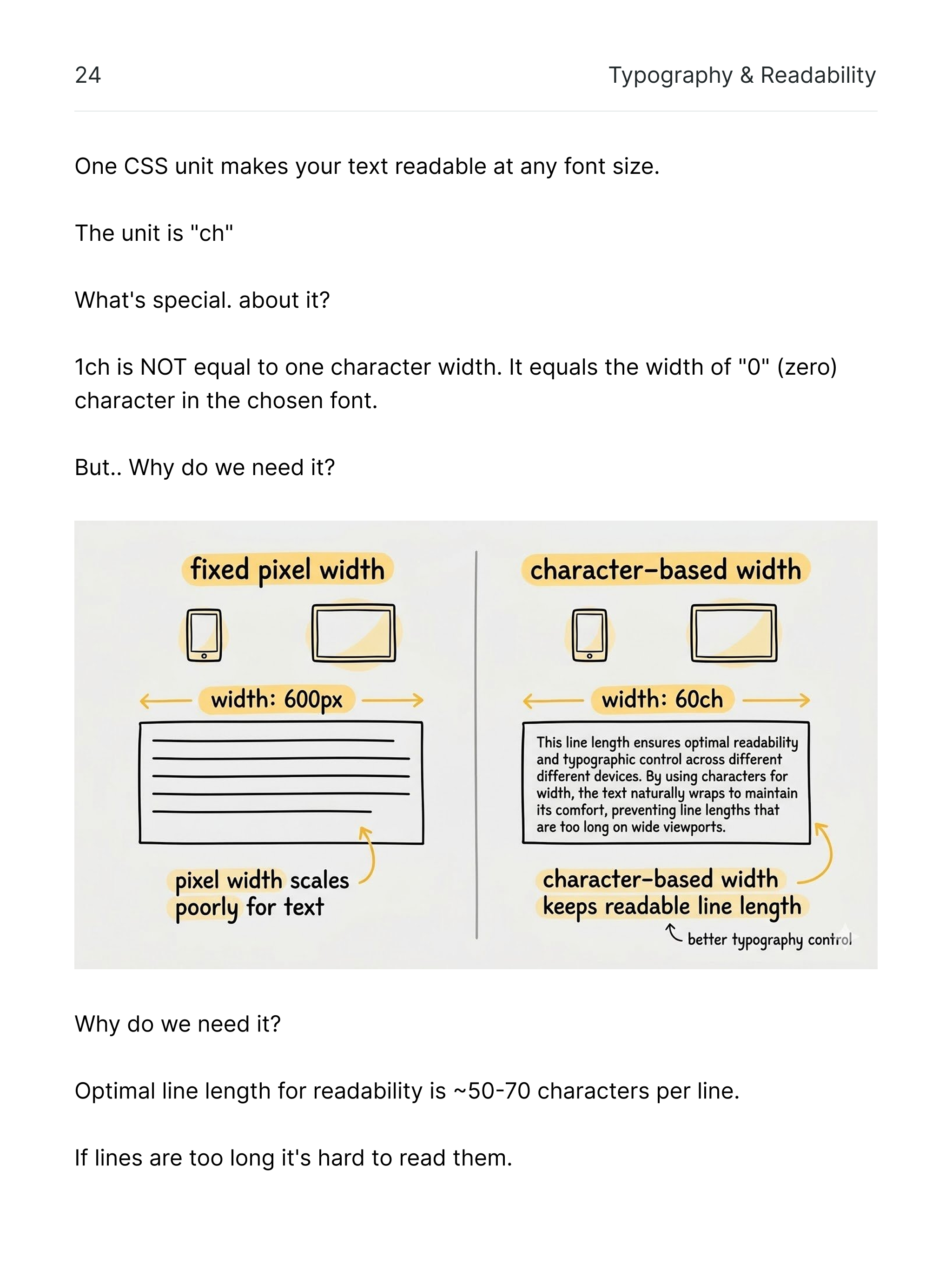 24 Typography & Readability

One CSS unit makes your text readable at any font size.

The unit is "ch"

What's special. about it?

1ch is NOT equal to one character width. It equals the width of "0" (zero) character in the chosen font.

But.. Why do we need it?

fixed pixel width

width: 600px

pixel width scales poorly for text

character-based width

width: 60ch

This line length ensures optimal readability and typographic control across different different devices. By using characters for width, the text naturally wraps to maintain its comfort, preventing line lengths that are too long on wide viewports.

character-based width keeps readable line length

better typography control

Why do we need it?

Optimal line length for readability is ~50-70 characters per line.

If lines are too long it's hard to read them.